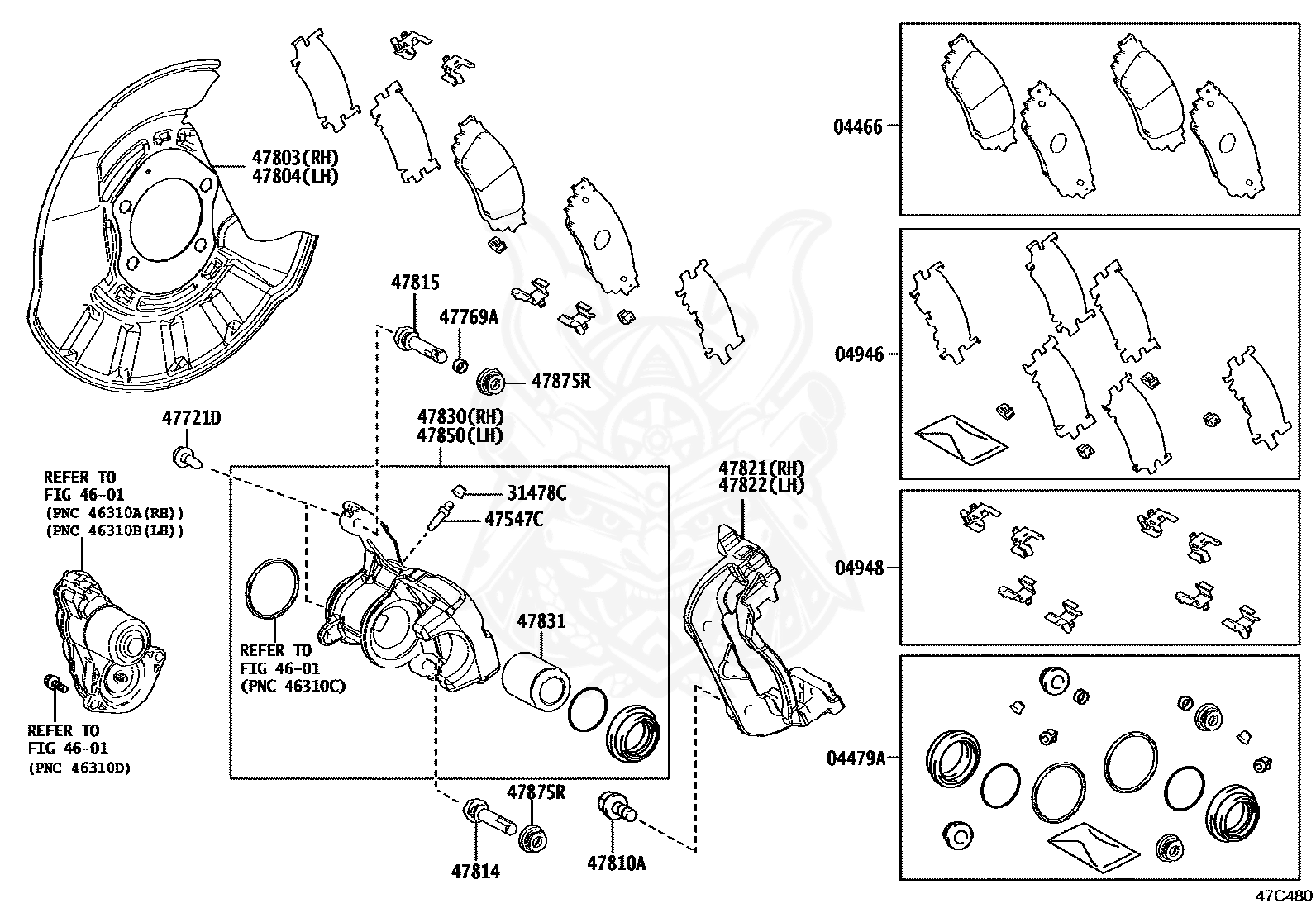 47803(RH)
47804(LH)

47815

47769A

47875R

47721D

47830(RH)
47850(LH)

REFER TO
FIG 46-01
(PNC 46310A(RH))
(PNC 46310B(LH))

31478C

47547C

47821(RH)
47822(LH)

REFER TO
FIG 46-01
(PNC 46310C)

47831

REFER TO
FIG 46-01
(PNC 46310D)

47875R

47814

47810A

04466

04946

04948

04479A

47C480